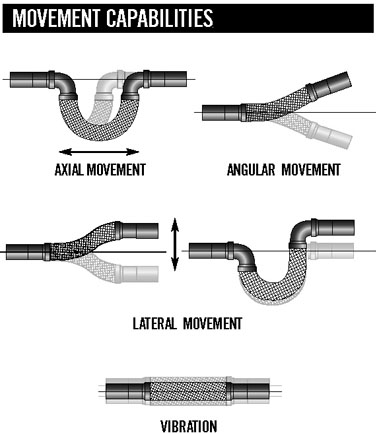 MOVEMENT CAPABILITIES

AXIAL MOVEMENT

ANGULAR MOVEMENT

LATERAL MOVEMENT

VIBRATION